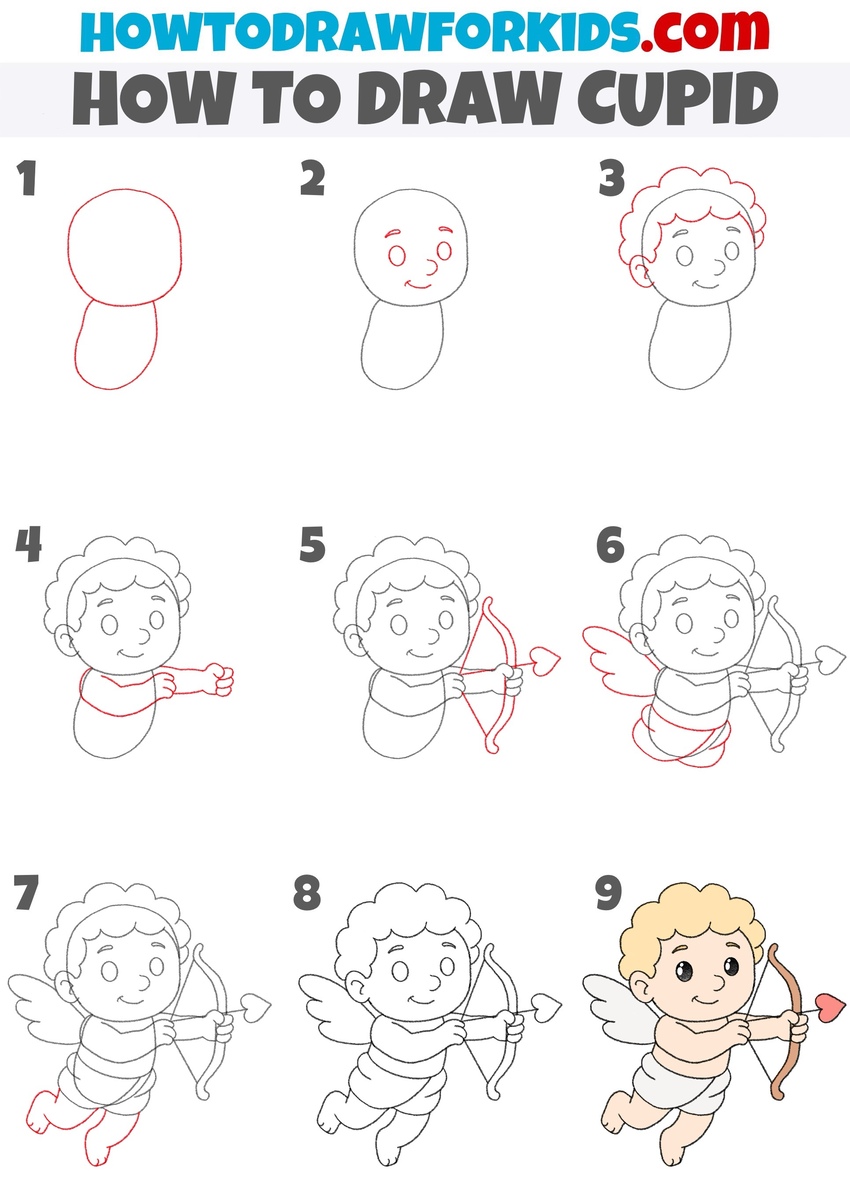 HOWTODRAWFORKIDS.com

HOW TO DRAW CUPID

1

2

3

4

5

6

7

8

9