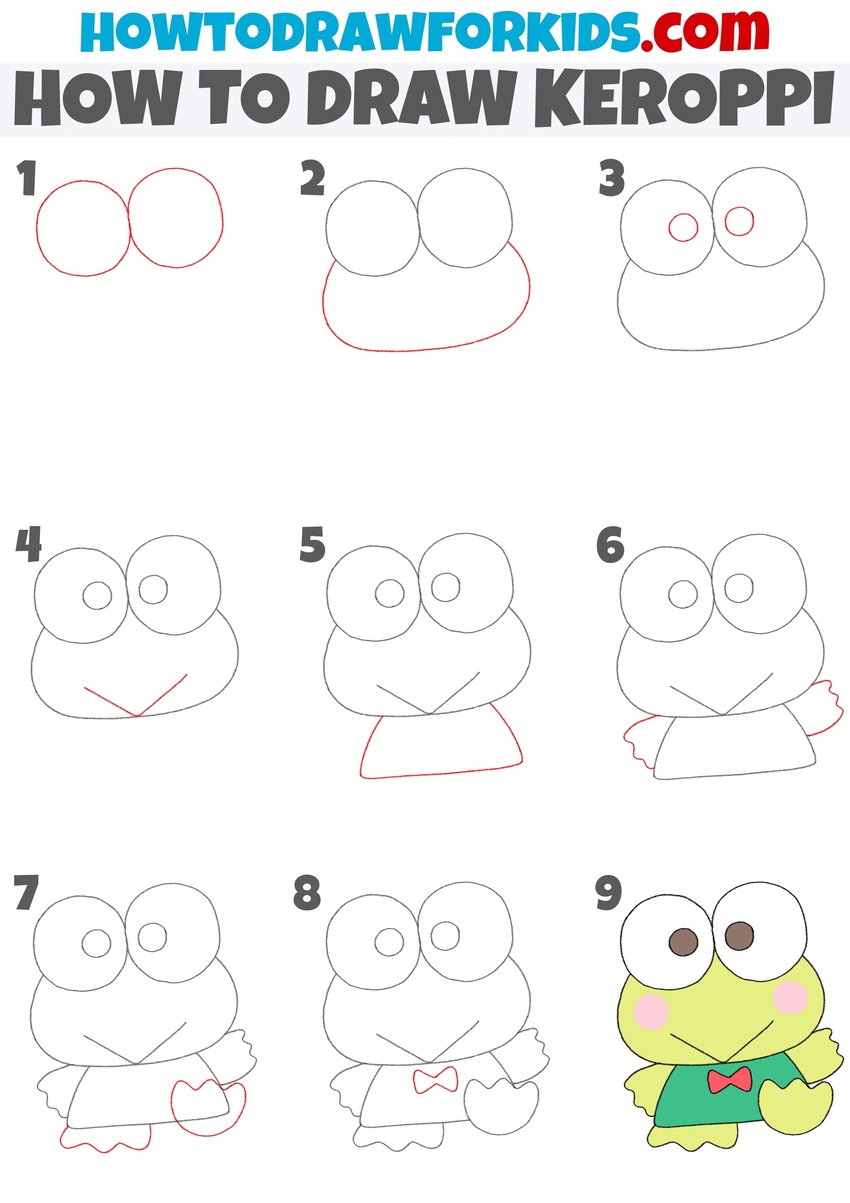 HOWTODRAWFORKIDS.com

HOW TO DRAW KEROPPI

1

2

3

4

5

6

7

8

9