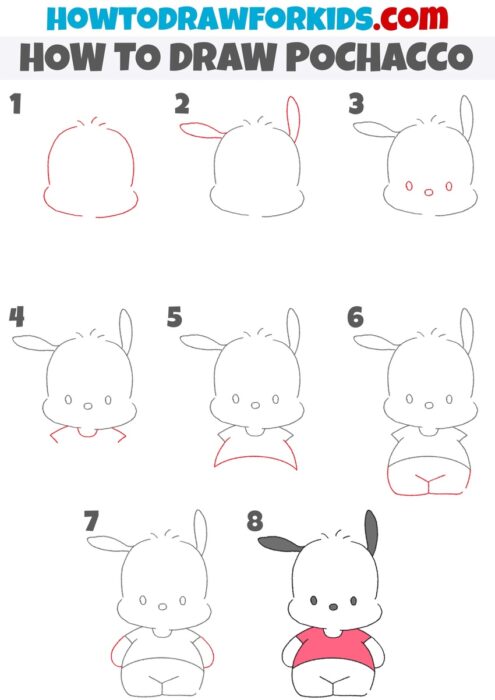 HOWTODRAWFORKIDS.com
HOW TO DRAW POCHACCO

1

2

3

4

5

6

7

8