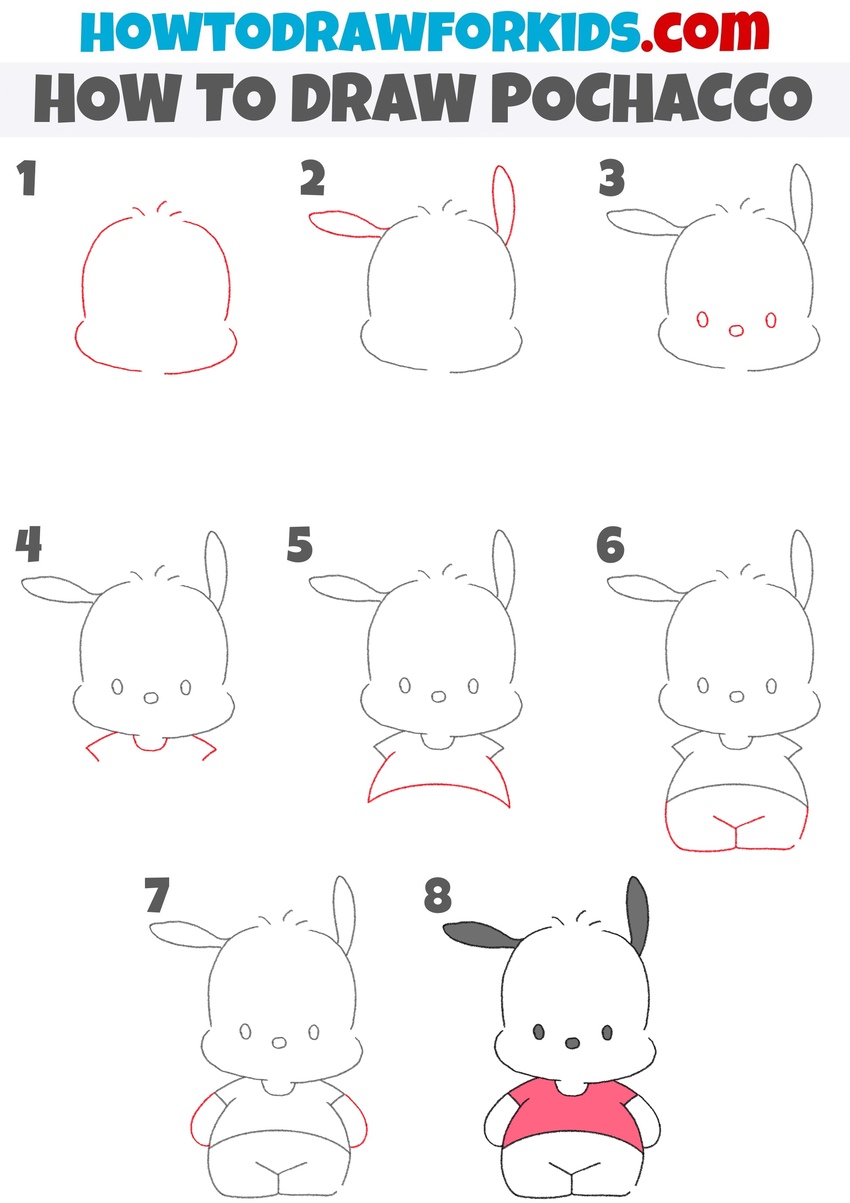 HOWTODRAWFORKIDS.com

HOW TO DRAW POCHACCO

1

2

3

4

5

6

7

8