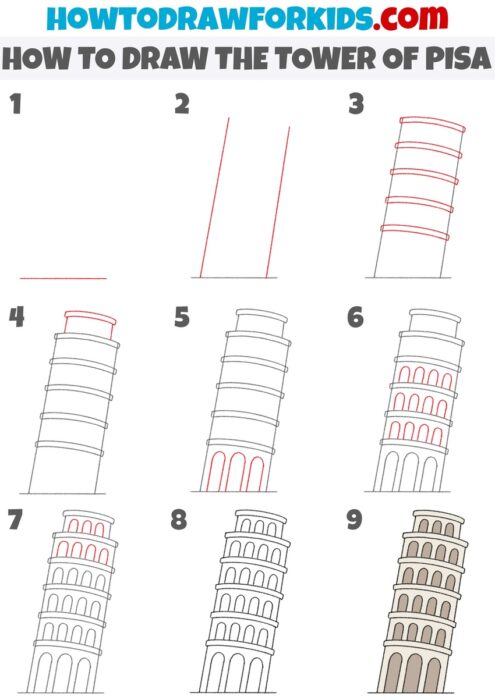 HOWTODRAWFORKIDS.com
HOW TO DRAW THE TOWER OF PISA

1

2

3

4

5

6

7

8

9