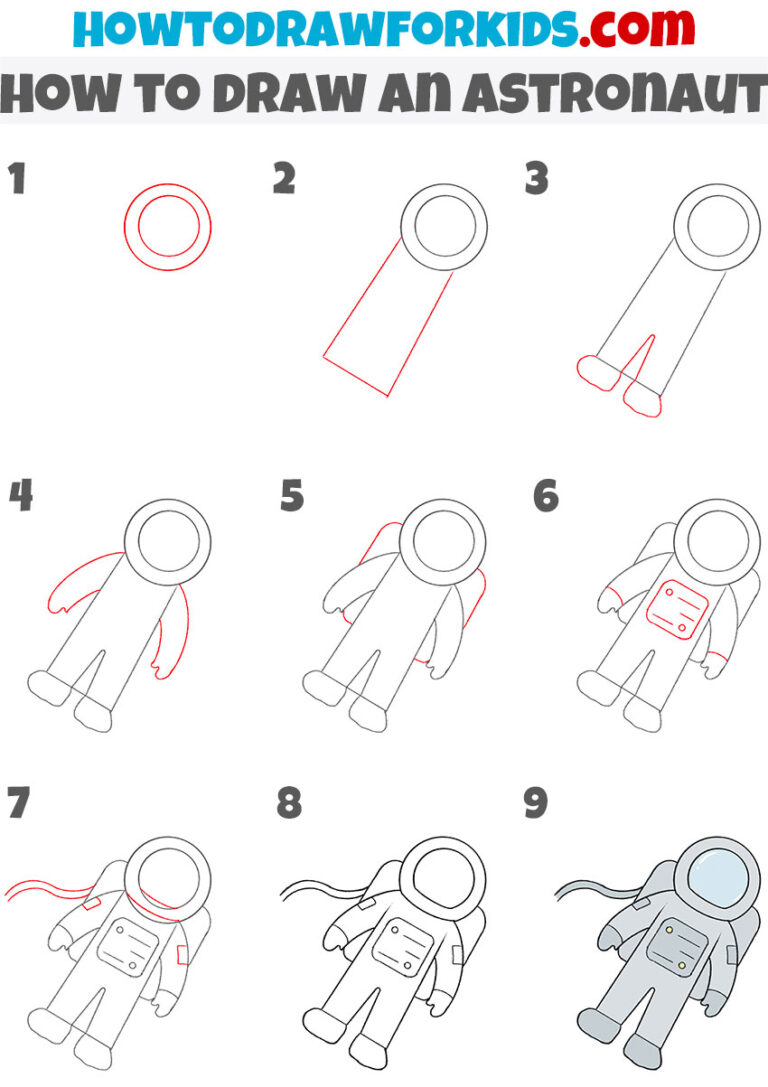 HOWTODRAWFORKIDS.com

HOW TO DRAW AN ASTRONAUT

1

2

3

4

5

6

7

8

9