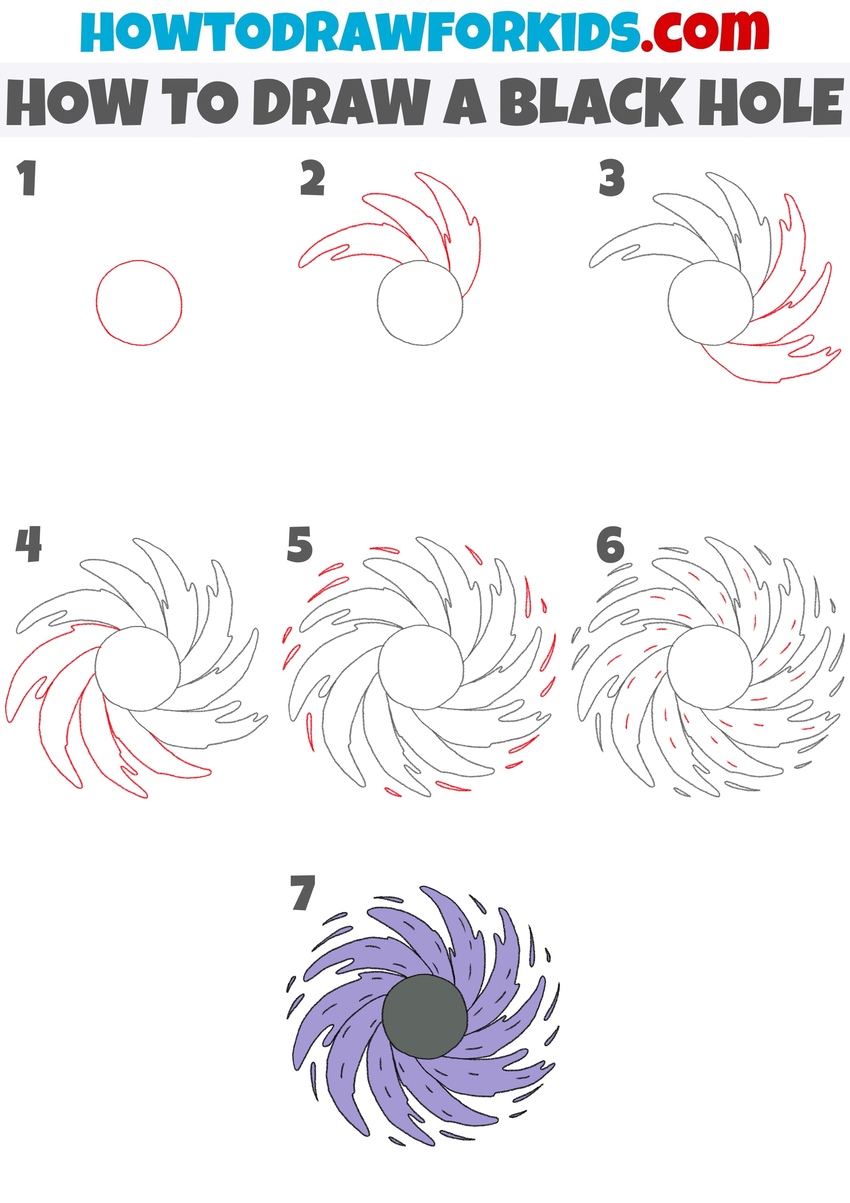 HOWTODRAWFORKIDS.com

HOW TO DRAW A BLACK HOLE

1

2

3

4

5

6

7