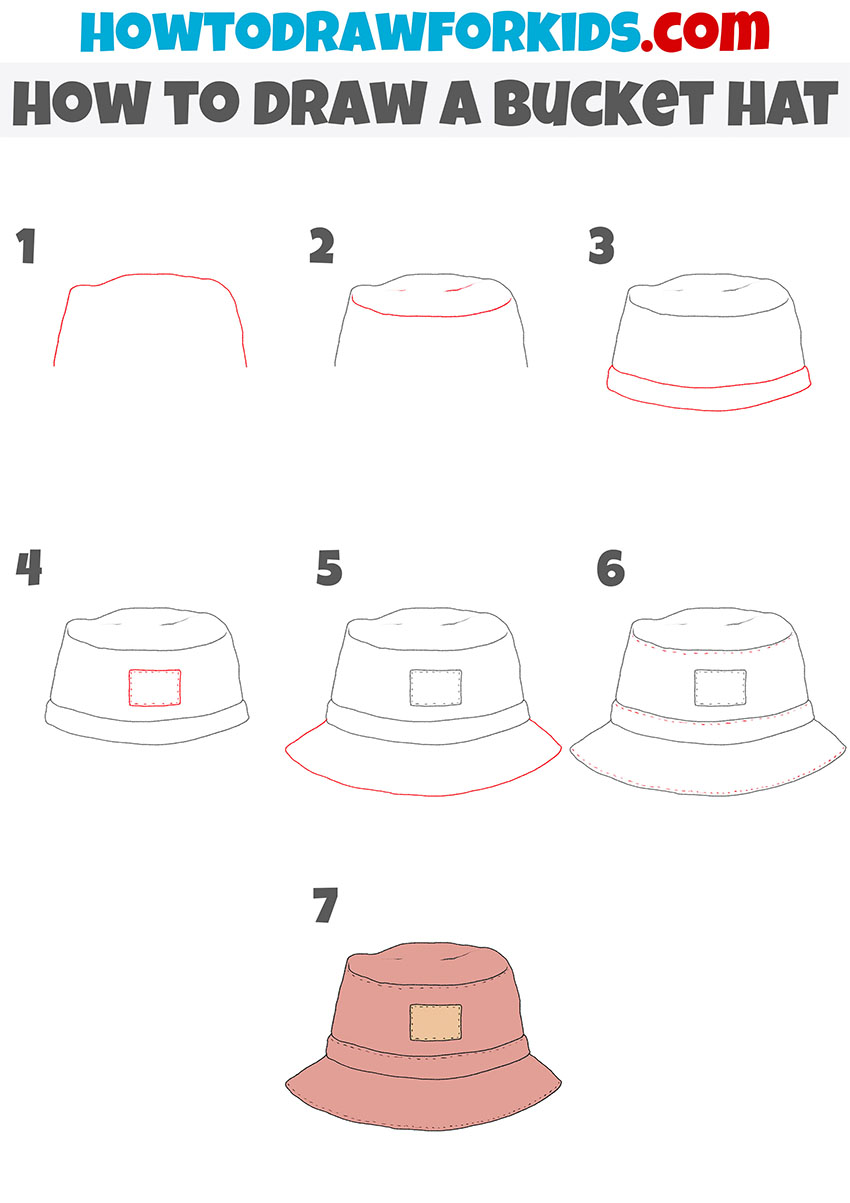 HOWTODRAWFORKIDS.com

HOW TO DRAW A BUCKET HAT

1

2

3

4

5

6

7