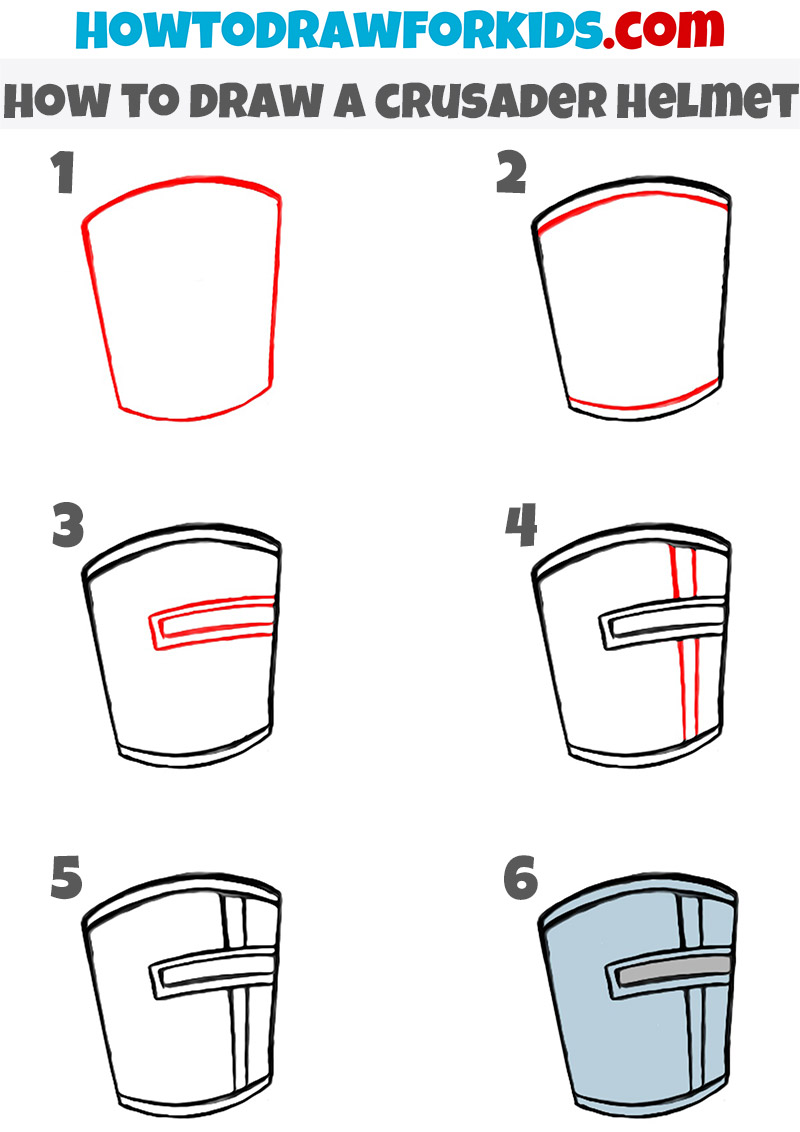 HOWTODRAWFORKIDS.com

HOW TO DRAW A CRUSADER HELMET

1

2

3

4

5

6