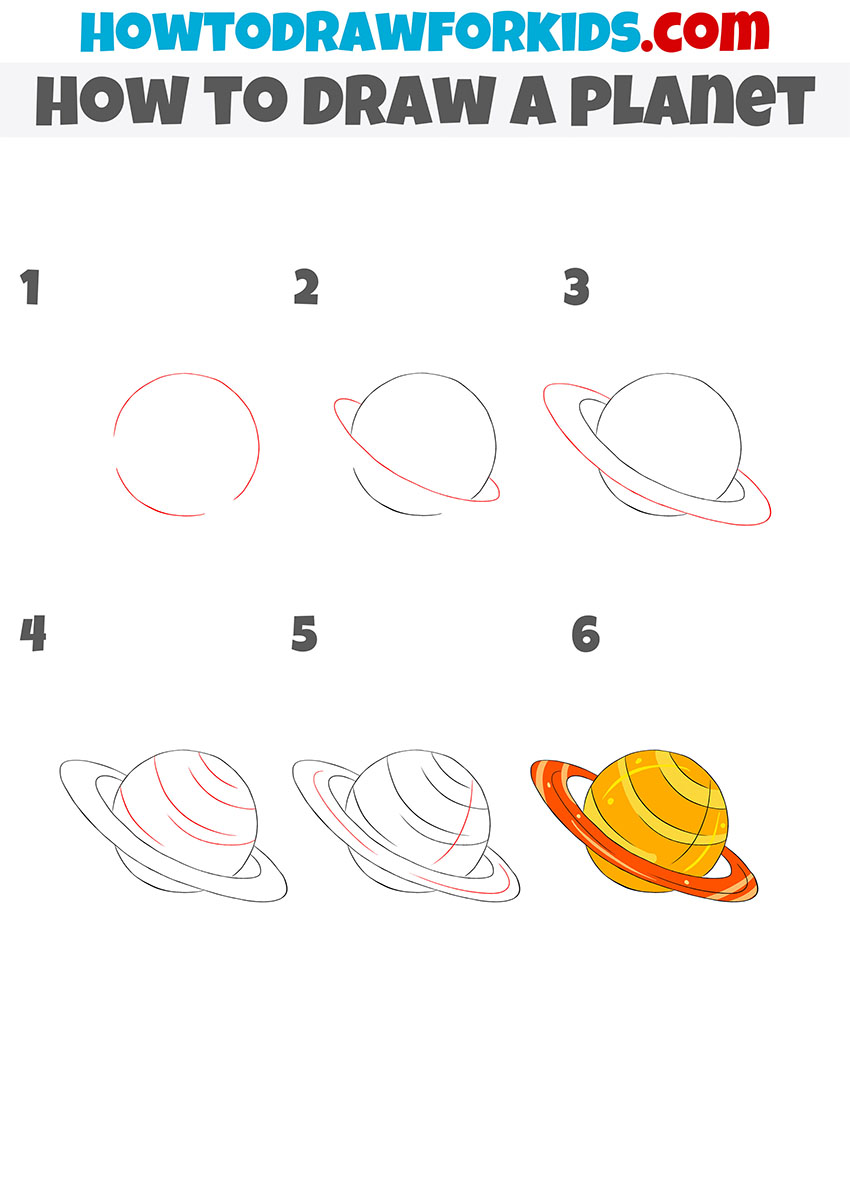 HOWTODRAWFORKIDS.com

HOW TO DRAW A PLANET

1

2

3

4

5

6