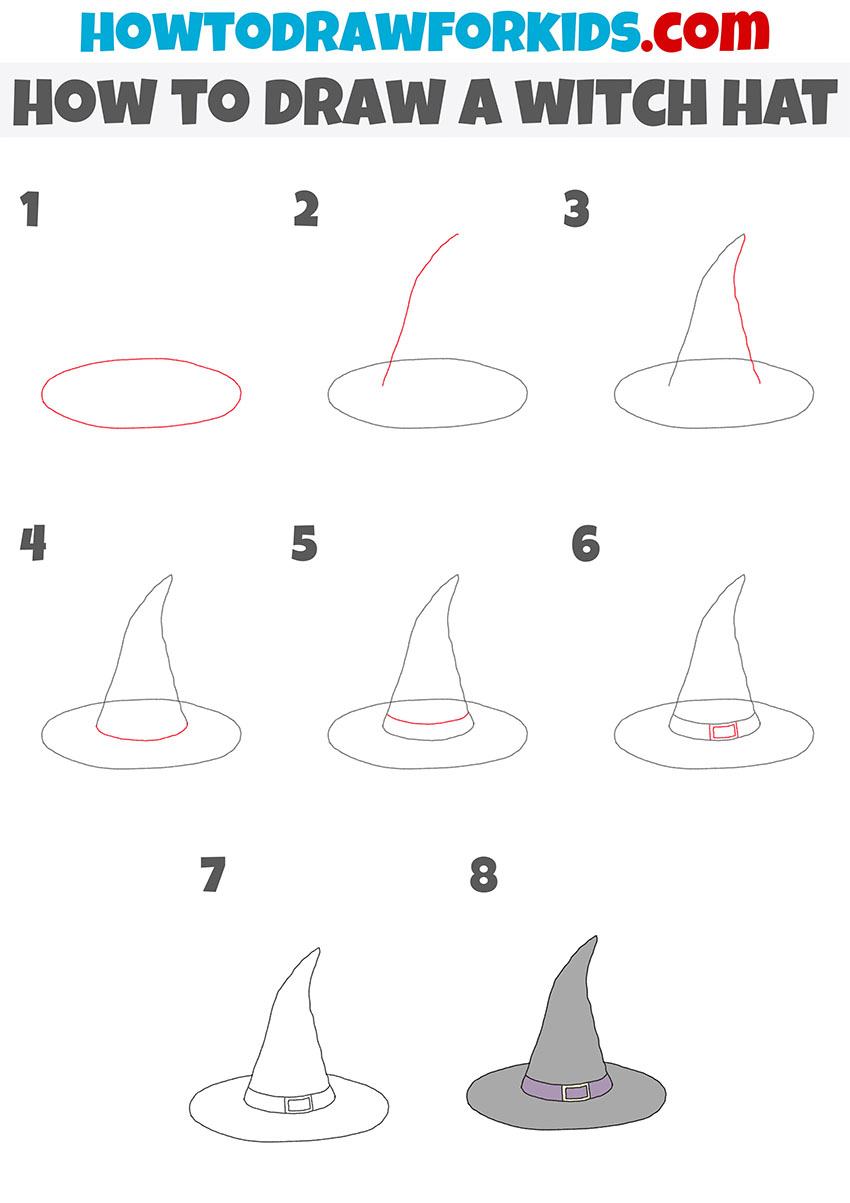 HOWTODRAWFORKIDS.com

HOW TO DRAW A WITCH HAT

1

2

3

4

5

6

7

8