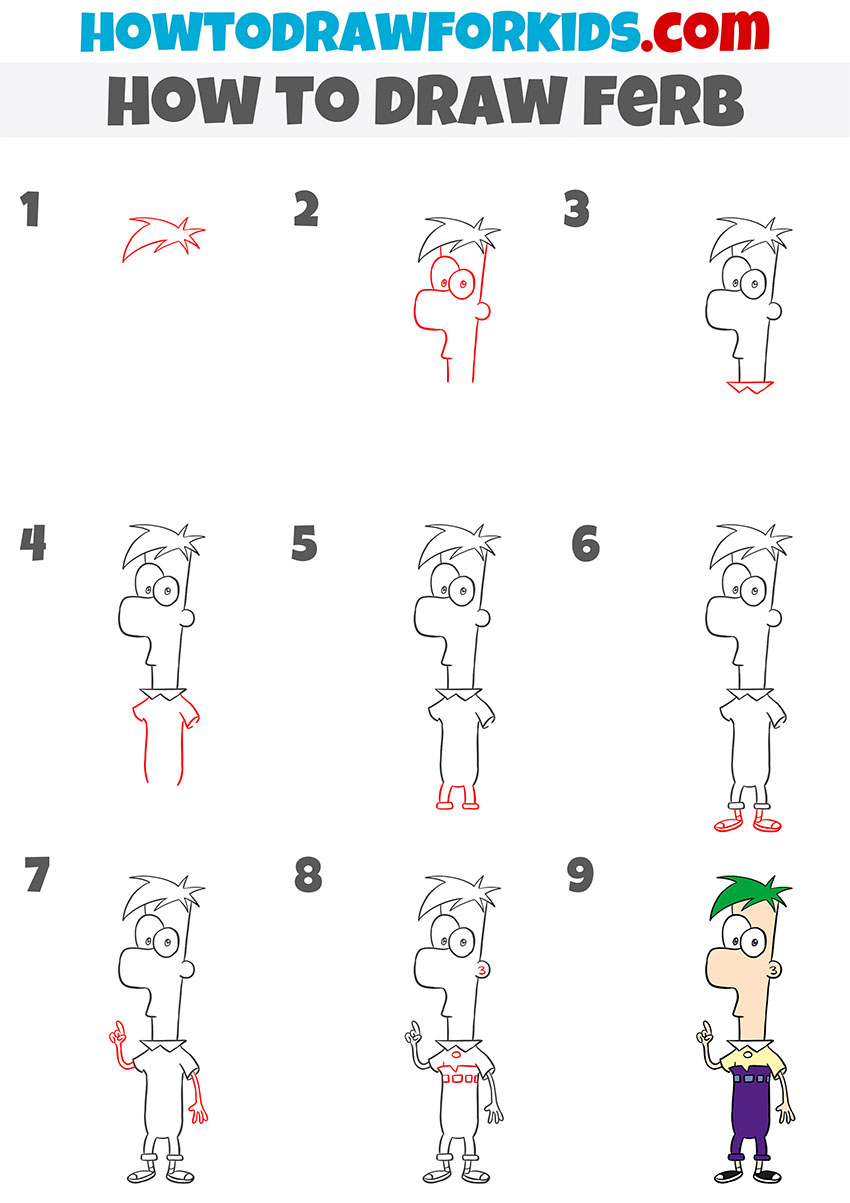 HOWTODRAWFORKIDS.com

HOW TO DRAW FERB

1

2

3

4

5

6

7

8

9